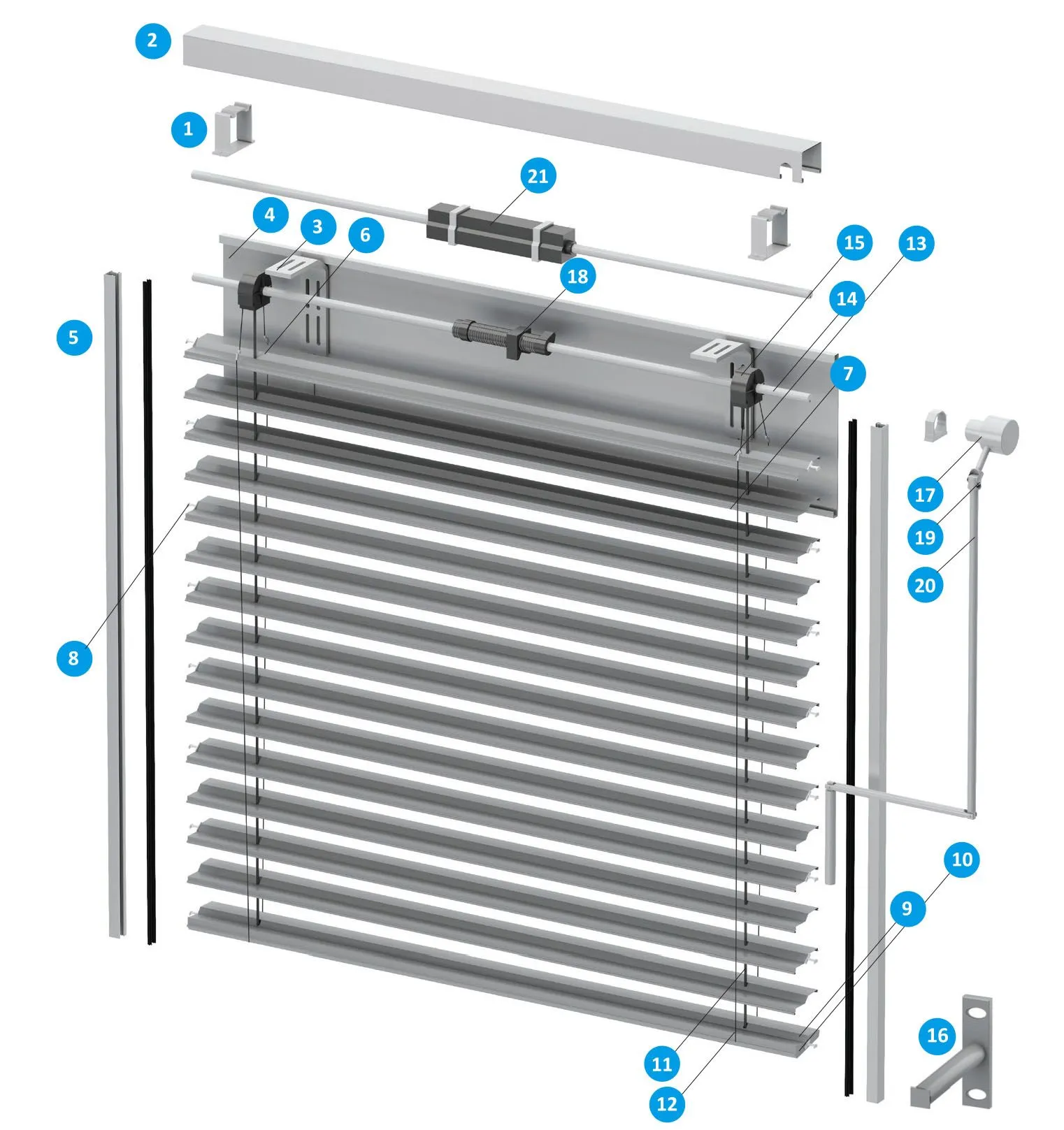 2
1
21
4
3
6
15
13
18
14
5
7
17
19
20
8
10
9
16
11
12